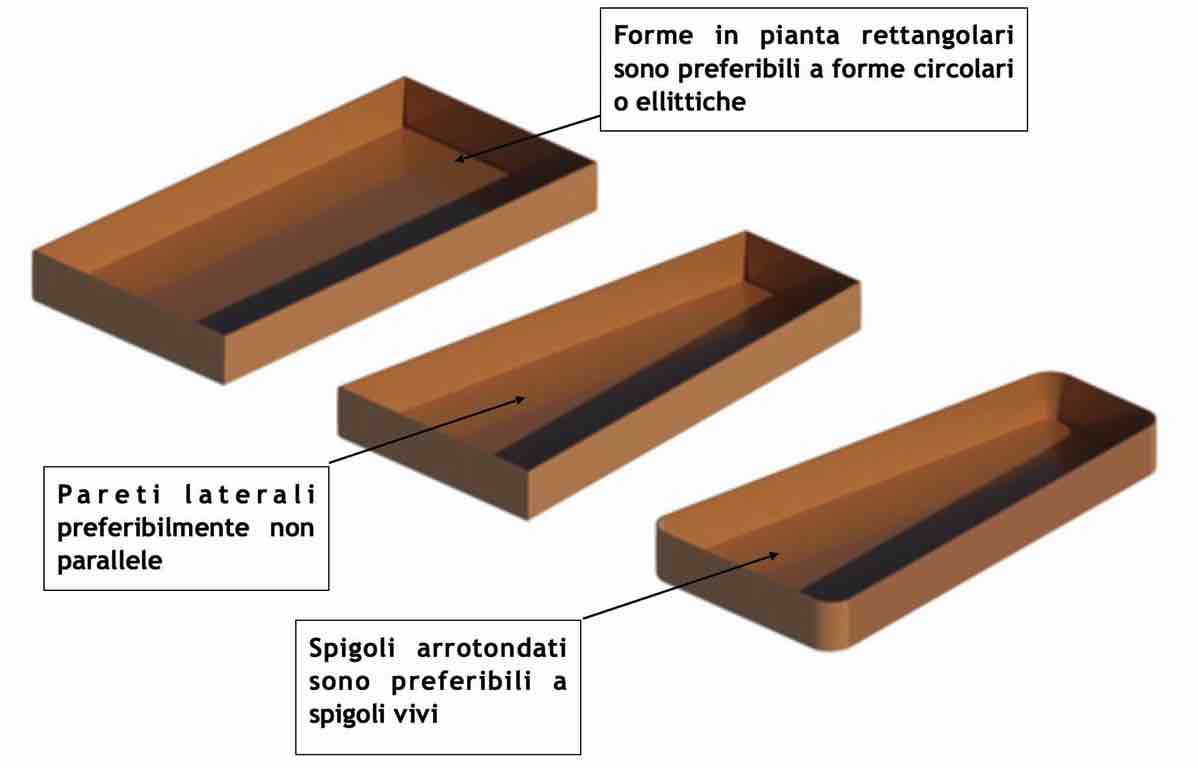 Forme in pianta rettangolari sono preferibili a forme circolari o ellittiche

Pareti laterali preferibilmente non parallele

Spigoli arrotondati sono preferibili a spigoli vivi